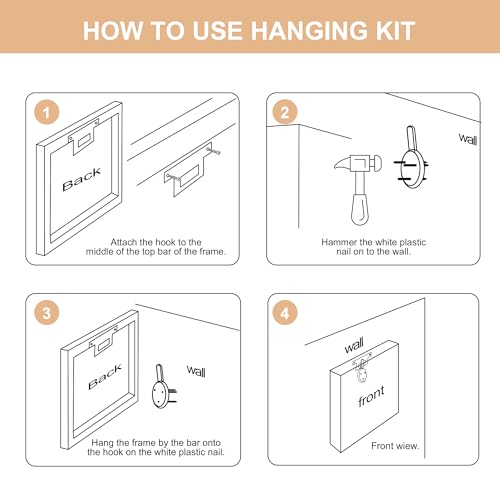 HOW TO USE HANGING KIT

1

Back

Attach the hook to the middle of the top bar of the frame.

2

wall

Hammer the white plastic nail on to the wall.

3

Back

wall

Hang the frame by the bar onto the hook on the white plastic nail.

4

wall

front

Front wiew.